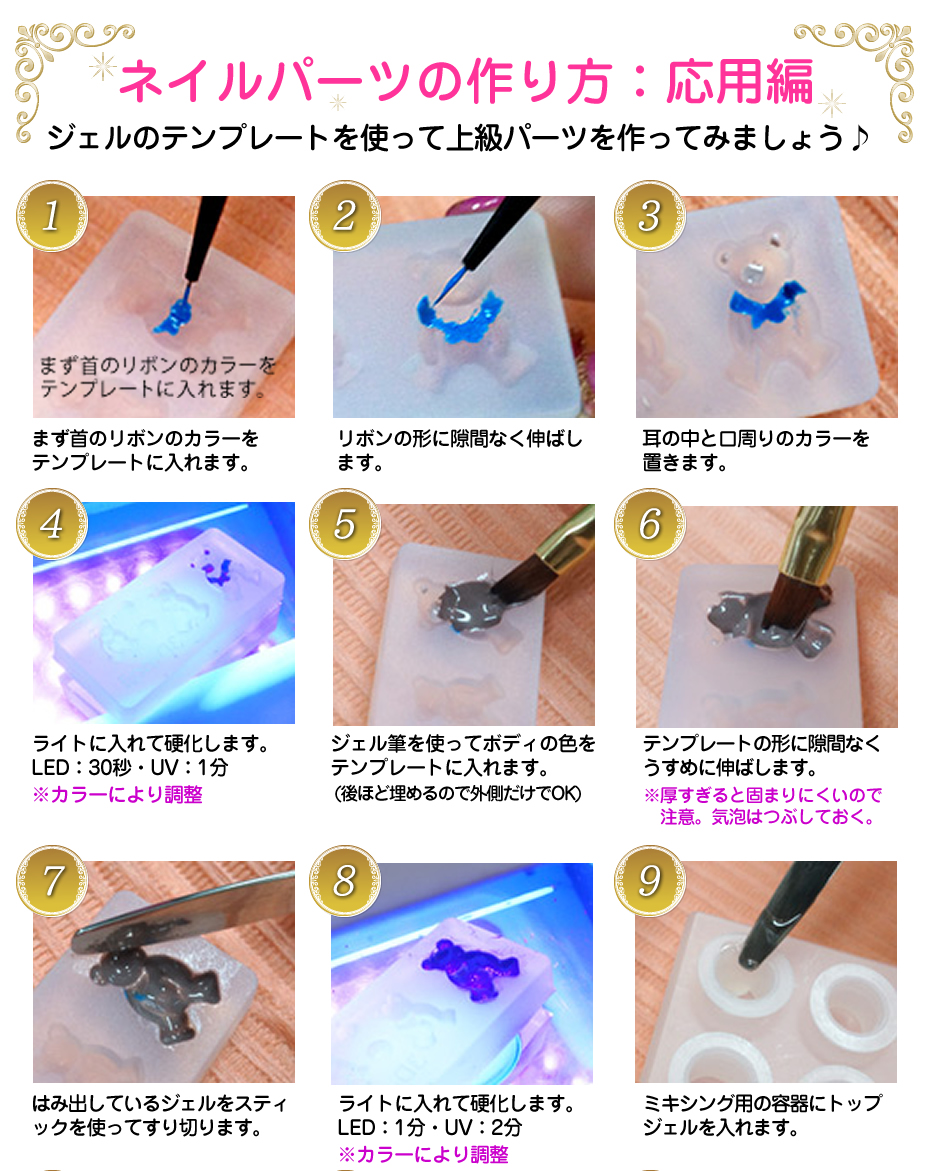 ネイルパーツの作り方：応用編

ジェルのテンプレートを使って上級パーツを作ってみましょう♪

1

まず首のリボンのカラーをテンプレートに入れます。

まず首のリボンのカラーをテンプレートに入れます。

2

リボンの形に隙間なく伸ばします。

3

耳の中と口周りのカラーを置きます。

4

ライトに入れて硬化します。
LED：30秒・UV：1分
※カラーにより調整

5

ジェル筆を使ってボディの色をテンプレートに入れます。
(後ほど埋めるので外側だけでOK)

6

テンプレートの形に隙間なくうすめに伸ばします。
※厚すぎると固まりにくいので注意。気泡はつぶしておく。

7

はみ出しているジェルをスティックを使ってすり切ります。

8

ライトに入れて硬化します。
LED：1分・UV：2分
※カラーにより調整

9

ミキシング用の容器にトップジェルを入れます。